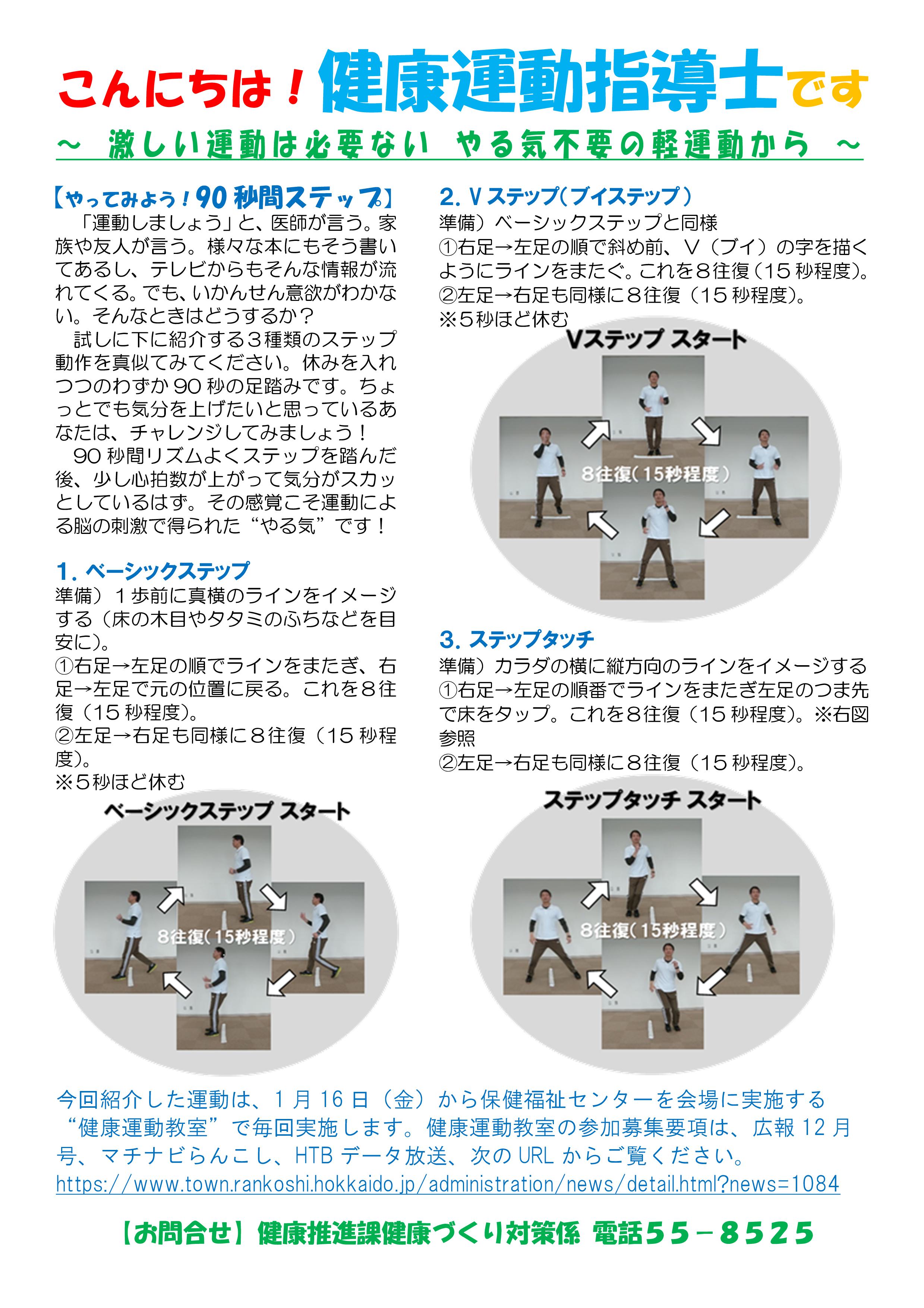 こんにちは！健康運動指導士です

～ 激しい運動は必要ない やる気不要の軽運動から ～

【やってみよう！90秒間ステップ】

「運動しましょう」と、医師が言う。家族や友人が言う。様々な本にもそう書いてあるし、テレビからもそんな情報が流れてくる。でも、いかんせん意欲がわかない。そんなときはどうするか？

試しに下に紹介する３種類のステップ動作を真似てみてください。休みを入れつつのわずか90秒の足踏みです。ちょっとでも気分を上げたいと思っているあなたは、チャレンジしてみましょう！

90秒間リズムよくステップを踏んだ後、少し心拍数が上がって気分がスカッとしているはず。その感覚こそ運動による脳の刺激で得られた“やる気”です！

1. ベーシックステップ

準備）１歩前に真横のラインをイメージする（床の木目やタタミのふちなどを目安に）。

①右足→左足の順でラインをまたぎ、右足→左足で元の位置に戻る。これを８往復（15秒程度）。

②左足→右足も同様に８往復（15秒程度）。

※５秒ほど休む

ベーシックステップ スタート

8往復(15秒程度)

2. Ｖステップ(ブイステップ)

準備）ベーシックステップと同様

①右足→左足の順で斜め前、Ｖ（ブイ）の字を描くようにラインをまたぐ。これを８往復(15秒程度)。

②左足→右足も同様に８往復（15秒程度)。

※５秒ほど休む

Vステップ スタート

8往復(15秒程度)

3. ステップタッチ

準備）カラダの横に縦方向のラインをイメージする

①右足→左足の順番でラインをまたぎ左足のつま先で床をタップ。これを８往復（15秒程度)。※右図参照

②左足→右足も同様に８往復（15秒程度)。

ステップタッチ スタート

8往復(15秒程度)

今回紹介した運動は、１月16日（金）から保健福祉センターを会場に実施する“健康運動教室”で毎回実施します。健康運動教室の参加募集要項は、広報12月号、マチナビらんこし、HTBデータ放送、次のURLからご覧ください。

https://www.town.rankoshi.hokkaido.jp/administration/news/detail.html?news=1084

【お問合せ】健康推進課健康づくり対策係 電話55－8525